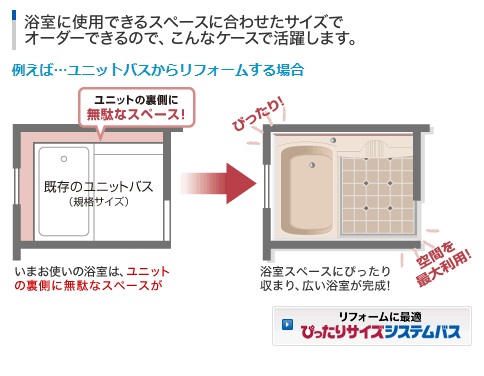 浴室に使用できるスペースに合わせたサイズでオーダーできるので、こんなケースで活躍します。

例えば…ユニットバスからリフォームする場合

ユニットの裏側に
無駄なスペース!

既存のユニットバス
（規格サイズ）

いまお使いの浴室は、ユニットの裏側に無駄なスペースが

ぴったり!

空間を最大利用!

浴室スペースにぴったり収まり、広い浴室が完成!

リフォームに最適
ぴったりサイズシステムバス