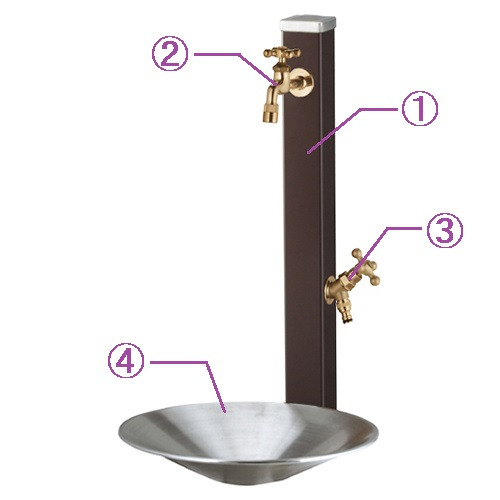 ②
①
③
④