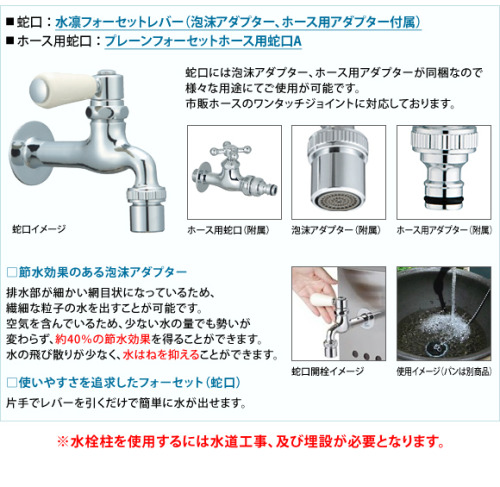 ■蛇口：水凛フォーセットレバー（泡沫アダプター、ホース用アダプター付属）
■ホース用蛇口：プレーンフォーセットホース用蛇口A

蛇口には泡沫アダプター、ホース用アダプターが同梱なので様々な用途にてご使用が可能です。
市販ホースのワンタッチジョイントに対応しております。

蛇口イメージ

ホース用蛇口（附属）

泡沫アダプター（附属）

ホース用アダプター（附属）

□節水効果のある泡沫アダプター

排水部が細かい網目状になっているため、繊細な粒子の水を出すことが可能です。
空気を含んでいるため、少ない水の量でも勢いが変わらず、約40%の節水効果を得ることができます。
水の飛び散りが少なく、水はねを抑えることができます。

蛇口開栓イメージ

使用イメージ（パンは別商品）

□使いやすさを追求したフォーセット（蛇口）

片手でレバーを引くだけで簡単に水が出せます。

※水栓柱を使用するには水道工事、及び埋設が必要となります。