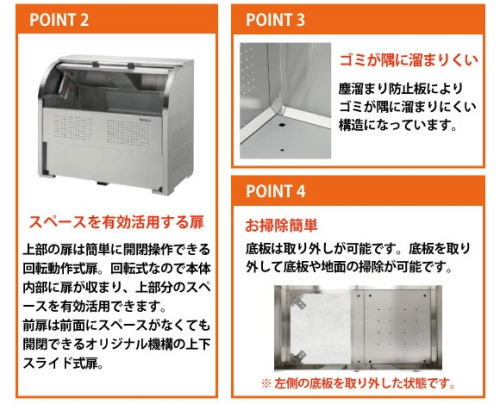 POINT 2

スペースを有効活用する扉

上部の扉は簡単に開閉操作できる回転動作式扉。回転式なので本体内部に扉が収まり、上部分のスペースを有効活用できます。
前扉は前面にスペースがなくても開閉できるオリジナル機構の上下スライド式扉。

POINT 3

ゴミが隅に溜まりくい

塵溜まり防止板によりゴミが隅に溜まりにくい構造になっています。

POINT 4

お掃除簡単

底板は取り外しが可能です。底板を取り外して底板や地面の掃除が可能です。

※ 左側の底板を取り外した状態です。