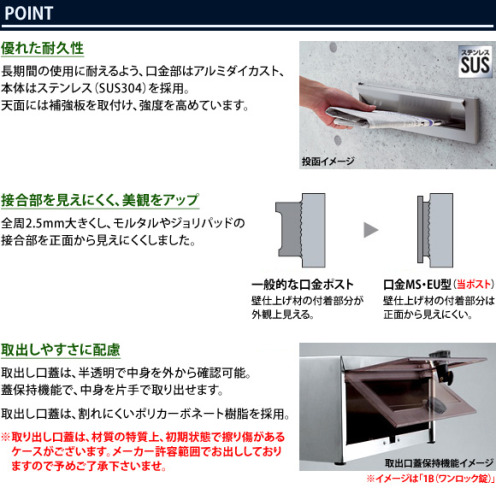 POINT

優れた耐久性

長期間の使用に耐えるよう、口金部はアルミダイカスト、本体はステンレス（SUS304）を採用。
天面には補強板を取付け、強度を高めています。

ステンレス
SUS

投函イメージ

接合部を見えにくく、美観をアップ

全周2.5mm大きくし、モルタルやジョリパッドの接合部を正面から見えにくくしました。

一般的な口金ポスト
壁仕上げ材の付着部分が外観上見える。

口金MS・EU型（当ポスト）
壁仕上げ材の付着部分は正面から見えにくい。

取出しやすさに配慮

取出し口蓋は、半透明で中身を外から確認可能。
蓋保持機能で、中身を片手で取り出せます。

取出し口蓋は、割れにくいポリカーボネート樹脂を採用。

※取り出し口蓋は、材質の特質上、初期状態で擦り傷があるケースがございます。メーカー許容範囲でお出ししておりますので予めご了承下さいませ。

取出口蓋保持機能イメージ
※イメージは「1B（ワンロック錠）」