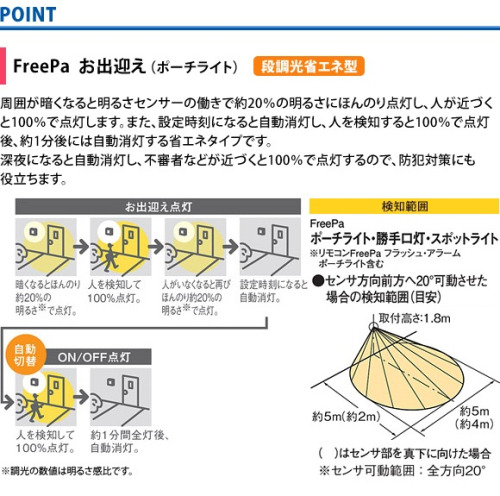 POINT

FreePa お出迎え（ポーチライト） 段調光省エネ型

周囲が暗くなると明るさセンサーの働きで約20%の明るさにほんのり点灯し、人が近づくと100%で点灯します。また、設定時刻になると自動消灯し、人を検知すると100%で点灯後、約1分後には自動消灯する省エネタイプです。
深夜になると自動消灯し、不審者などが近づくと100%で点灯するので、防犯対策にも役立ちます。

お出迎え点灯

暗くなるとほんのり約20%の明るさ※で点灯。

人を検知して100%点灯。

人がいなくなると再びほんのり約20%の明るさ※で点灯。

設定時刻になると自動消灯。

自動切替

ON/OFF点灯

人を検知して100%点灯。

約1分間全灯後、自動消灯。

※調光の数値は明るさ感比です。

検知範囲

FreePa
ポーチライト・勝手口灯・スポットライト
※リモコンFreePa フラッシュ・アラーム ポーチライト含む

●センサ方向前方へ20°可動させた場合の検知範囲（目安）

取付高さ:1.8m

約5m（約2m）

約5m（約4m）

（ ）はセンサ部を真下に向けた場合
※センサ可動範囲：全方向20°