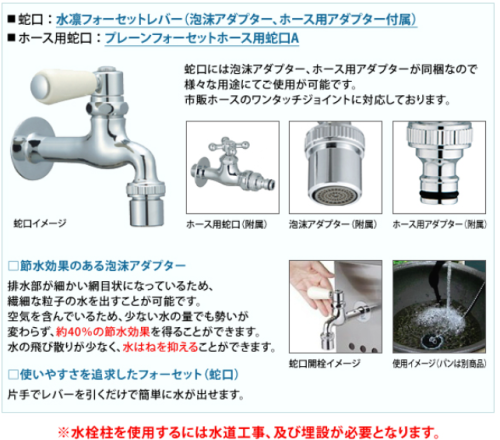 ■蛇口：水凛フォーセットレバー（泡沫アダプター、ホース用アダプター付属）
■ホース用蛇口：プレーンフォーセットホース用蛇口A

蛇口には泡沫アダプター、ホース用アダプターが同梱なので様々な用途にてご使用が可能です。
市販ホースのワンタッチジョイントに対応しております。

蛇口イメージ

ホース用蛇口（附属）

泡沫アダプター（附属）

ホース用アダプター（附属）

□節水効果のある泡沫アダプター

排水部が細かい網目状になっているため、繊細な粒子の水を出すことが可能です。
空気を含んでいるため、少ない水の量でも勢いが変わらず、約40%の節水効果を得ることができます。
水の飛び散りが少なく、水はねを抑えることができます。

□使いやすさを追求したフォーセット（蛇口）

片手でレバーを引くだけで簡単に水が出せます。

蛇口開栓イメージ

使用イメージ（パンは別商品）

※水栓柱を使用するには水道工事、及び埋設が必要となります。