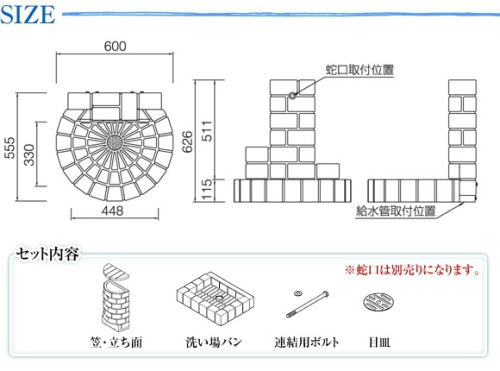 SIZE

600

555

330

448

626

511

115

蛇口取付位置

給水管取付位置

セット内容

※蛇口は別売りになります。

笠・立ち面

洗い場パン

連結用ボルト

目皿