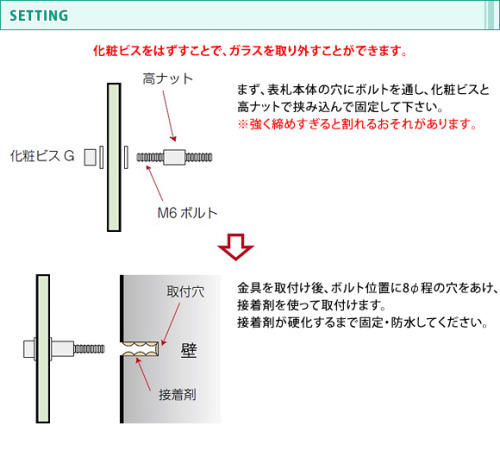 SETTING

化粧ビスをはずすことで、ガラスを取り外すことができます。

高ナット

化粧ビス G

M6 ボルト

まず、表札本体の穴にボルトを通し、化粧ビスと高ナットで挟み込んで固定して下さい。
※強く締めすぎると割れるおそれがあります。

取付穴

壁

接着剤

金具を取付け後、ボルト位置に8φ程の穴をあけ、接着剤を使って取付けます。
接着剤が硬化するまで固定・防水してください。