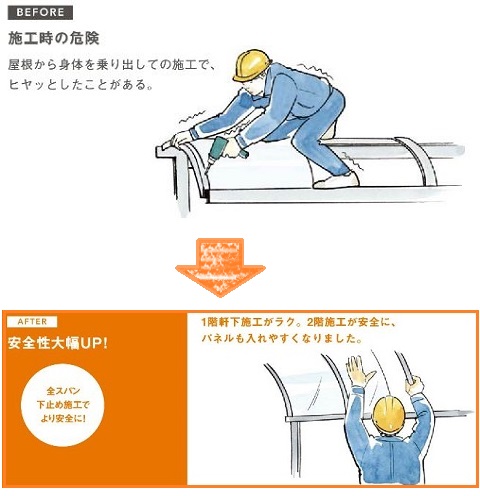 BEFORE

施工時の危険

屋根から身体を乗り出しての施工で、ヒヤッとしたことがある。

AFTER

安全性大幅UP!

全スパン
下止め施工で
より安全に!

1階軒下施工がラク。2階施工が安全に、パネルも入れやすくなりました。